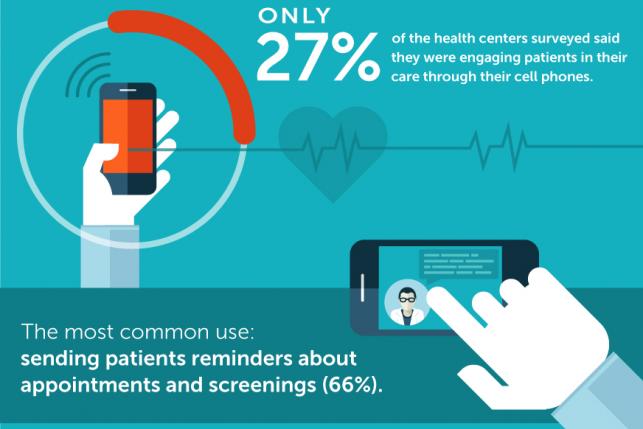 ONLY
27%
of the health centers surveyed said they were engaging patients in their care through their cell phones.

The most common use:
sending patients reminders about appointments and screenings (66%).